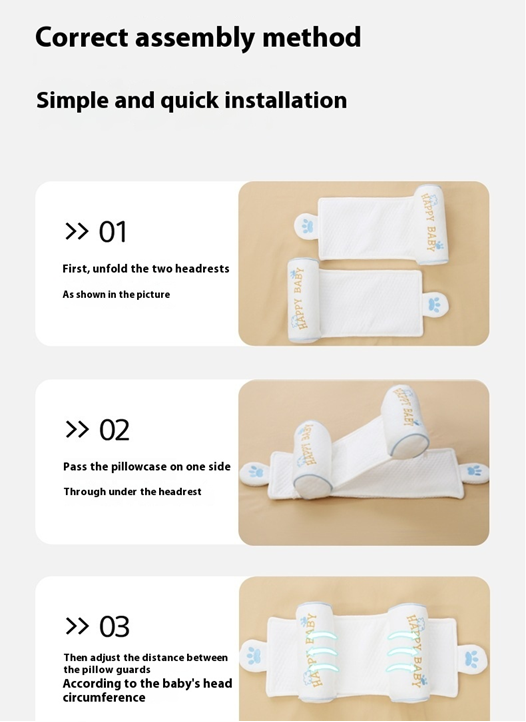 Correct assembly method

Simple and quick installation

>> 01

First, unfold the two headrests

As shown in the picture

HAPPY BABY

HAPPY BABY

>> 02

Pass the pillowcase on one side

Through under the headrest

HAPPY BABY

HAPPY BABY

>> 03

Then adjust the distance between the pillow guards
According to the baby's head circumference

HAPPY BABY

HAPPY BABY