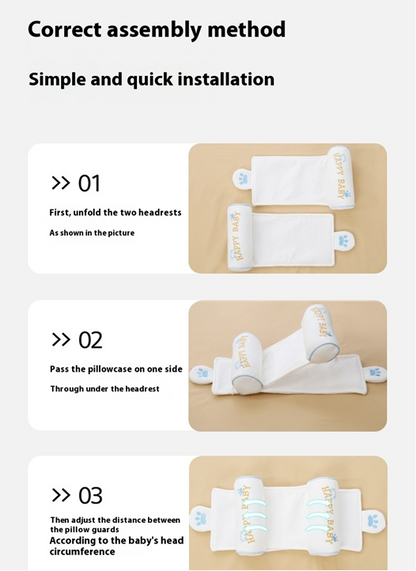 Correct assembly method

Simple and quick installation

>> 01

First, unfold the two headrests

As shown in the picture

HAPPY BABY

HAPPY BABY

>> 02

Pass the pillowcase on one side

Through under the headrest

HAPPY BABY

HAPPY BABY

>> 03

Then adjust the distance between the pillow guards

According to the baby's head circumference

HAPPY BABY

HAPPY BABY